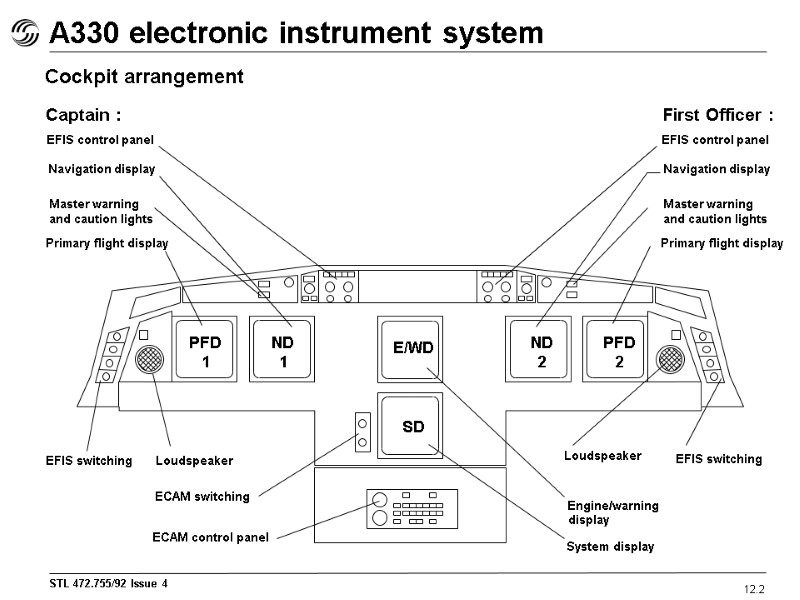 A330 electronic instrument system

Cockpit arrangement

Captain :

EFIS control panel

Navigation display

Master warning and caution lights

Primary flight display

First Officer :

EFIS control panel

Navigation display

Master warning and caution lights

Primary flight display

PFD 1

ND 1

E/WD

ND 2

PFD 2

SD

EFIS switching

Loudspeaker

ECAM switching

ECAM control panel

Loudspeaker

EFIS switching

Engine/warning display

System display

STL 472.755/92 Issue 4

12.2